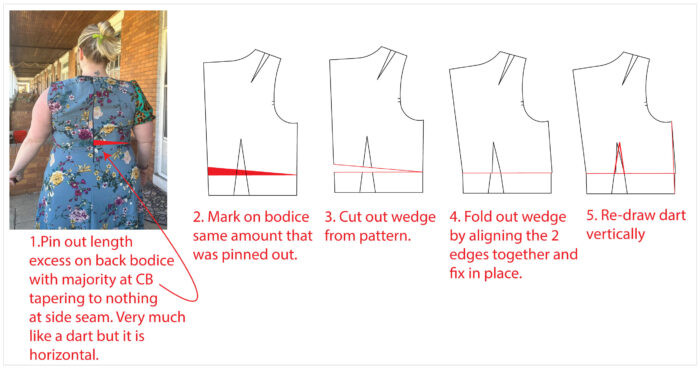 1.Pin out length excess on back bodice with majority at CB tapering to nothing at side seam. Very much like a dart but it is horizontal.

2. Mark on bodice same amount that was pinned out.

3. Cut out wedge from pattern.

4. Fold out wedge by aligning the 2 edges together and fix in place.

5. Re-draw dart vertically